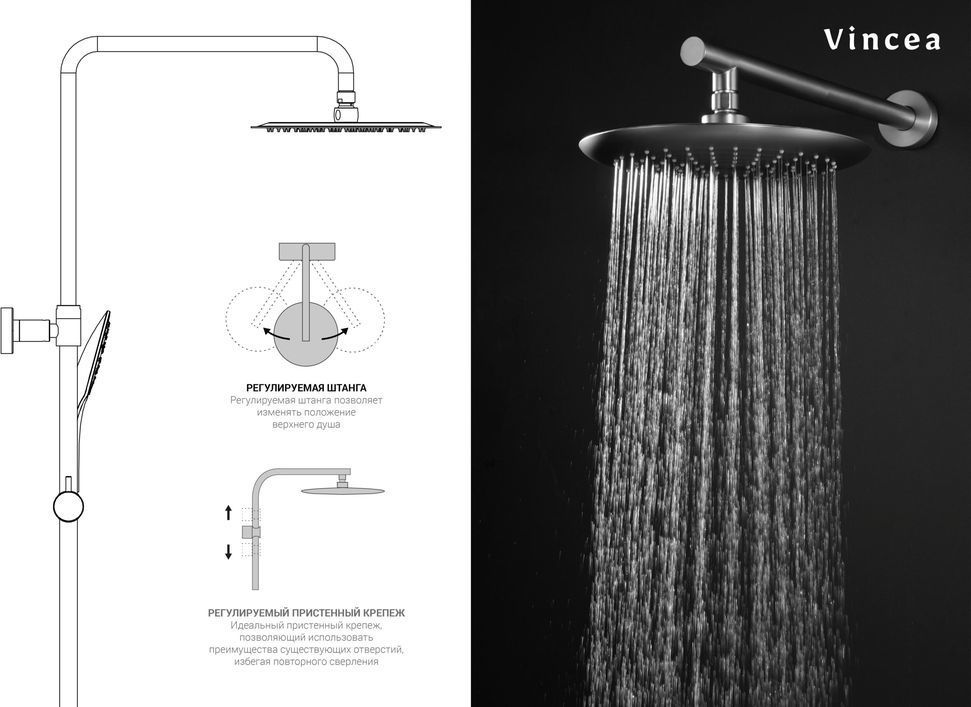 РЕГУЛИРУЕМАЯ ШТАНГА
Регулируемая штанга позволяет изменять положение верхнего душа

РЕГУЛИРУЕМЫЙ ПРИСТЕННЫЙ КРЕПЕЖ
Идеальный пристенный крепеж, позволяющий использовать преимущества существующих отверстий, избегая повторного сверления

Vincea