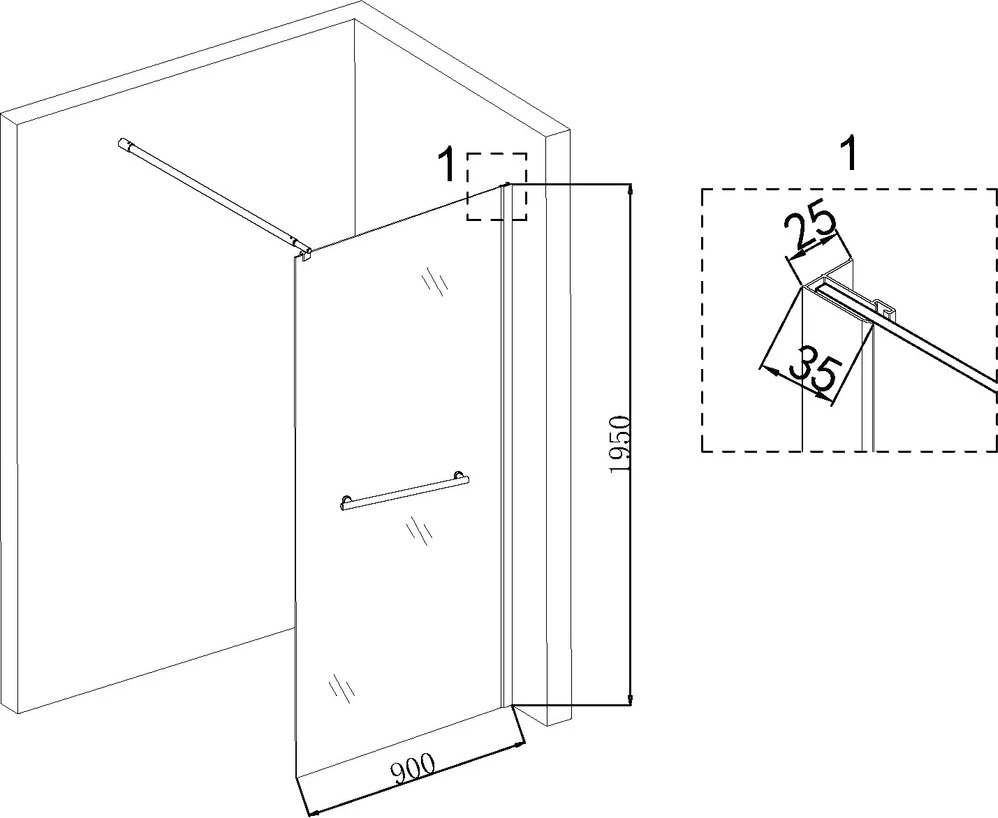 1
1950
900
1
25
35