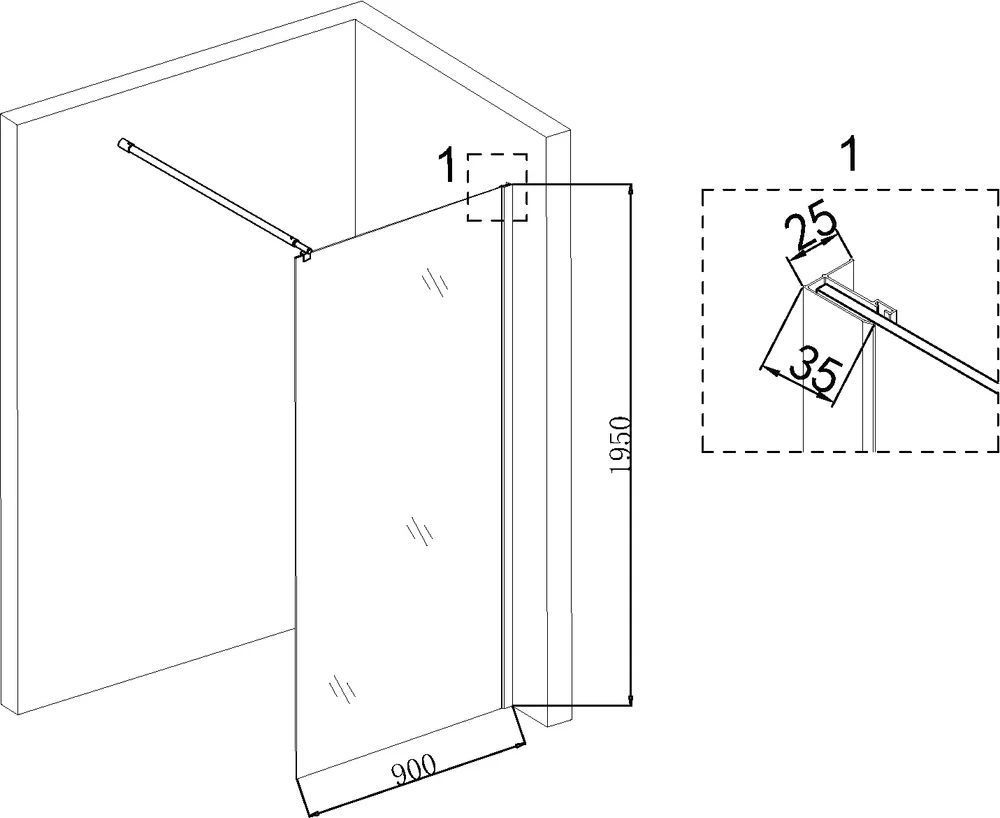 1
1950
900
1
25
35