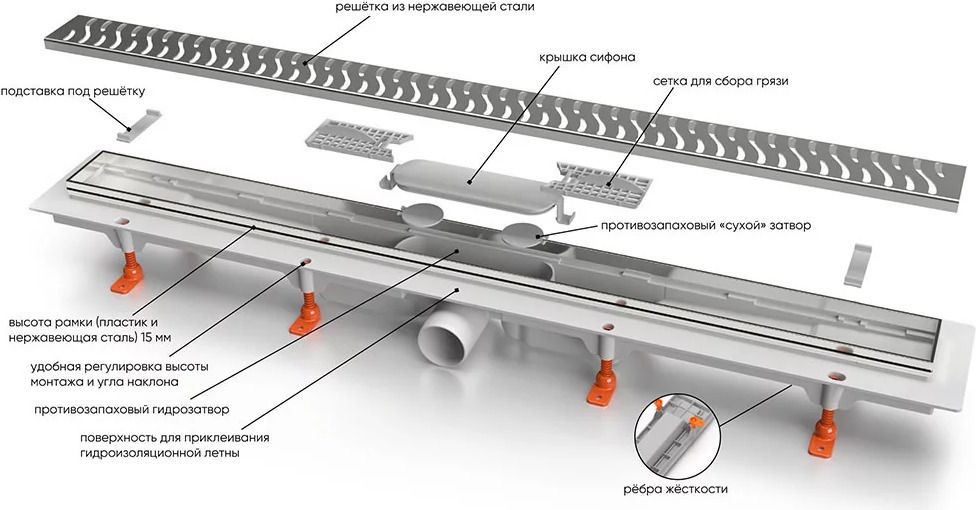 решётка из нержавеющей стали

крышка сифона

сетка для сбора грязи

подставка под решётку

противозапаховый «сухой» затвор

высота рамки (пластик и нержавеющая сталь) 15 мм

удобная регулировка высоты монтажа и угла наклона

противозапаховый гидрозатвор

поверхность для приклеивания гидроизоляционной летны

рёбра жёсткости