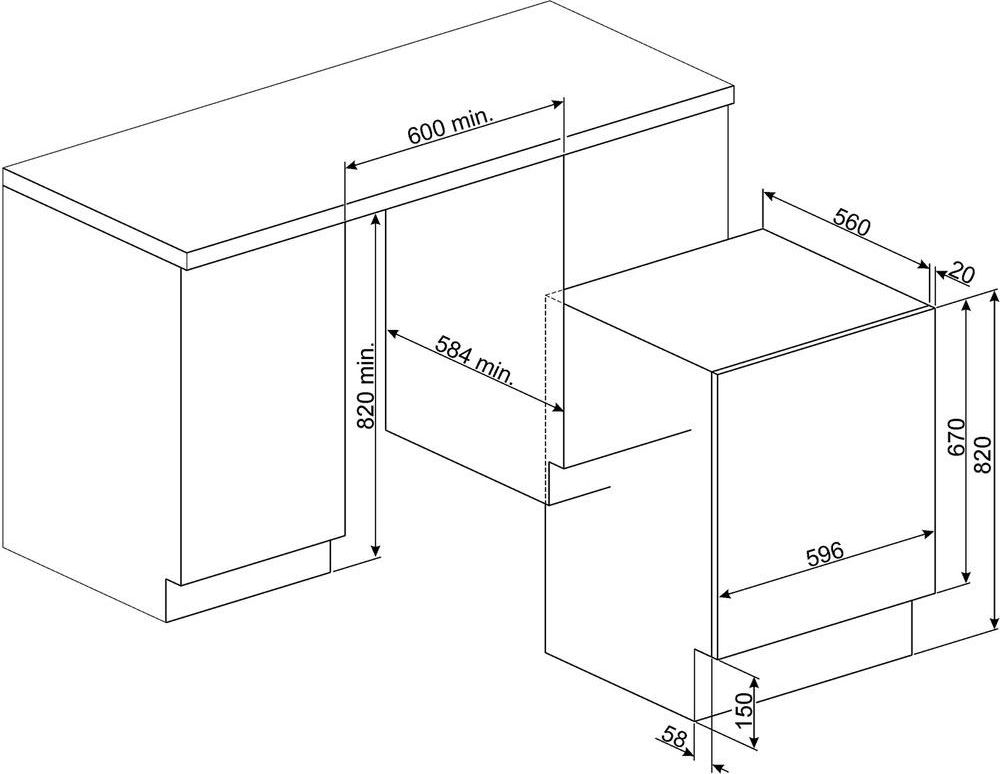 600 min.
560
20
820 min.
584 min.
670
820
596
150
58