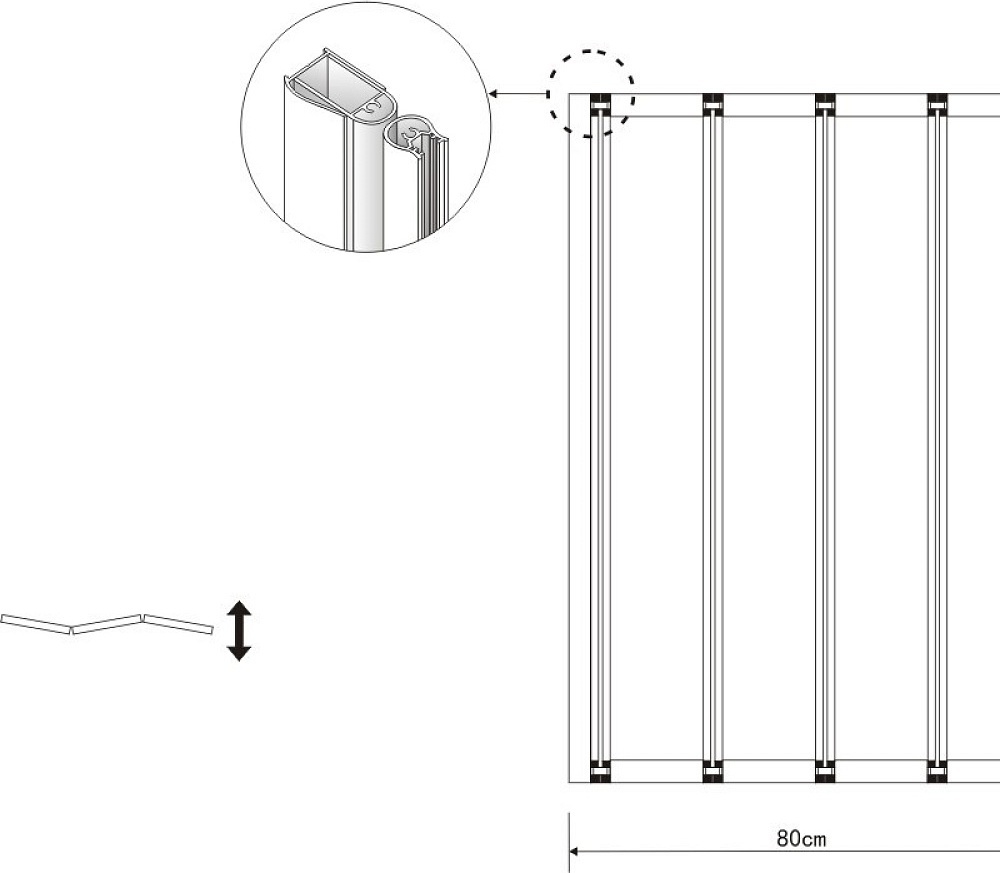 80cm