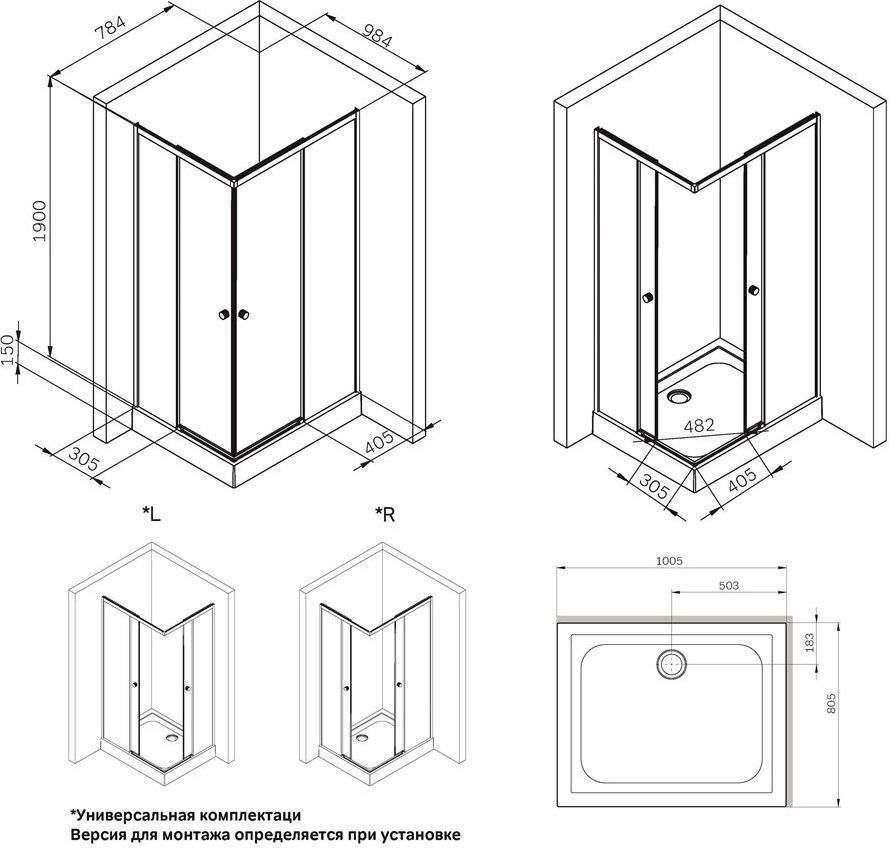 784
984
1900
150
305
405
482
305
405
*L
*R
1005
503
183
805
*Универсальная комплектаци
Версия для монтажа определяется при установке