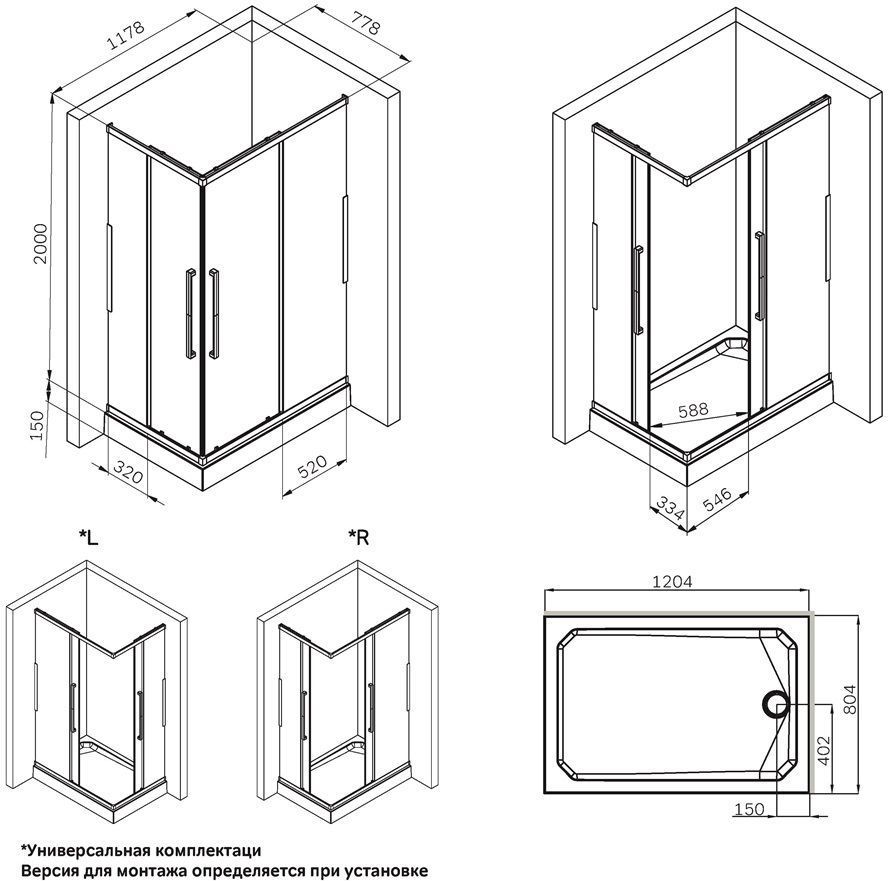 1178
778
2000
150
320
520
588
334
546
*L
*R
1204
804
402
150
*Универсальная комплектаци
Версия для монтажа определяется при установке