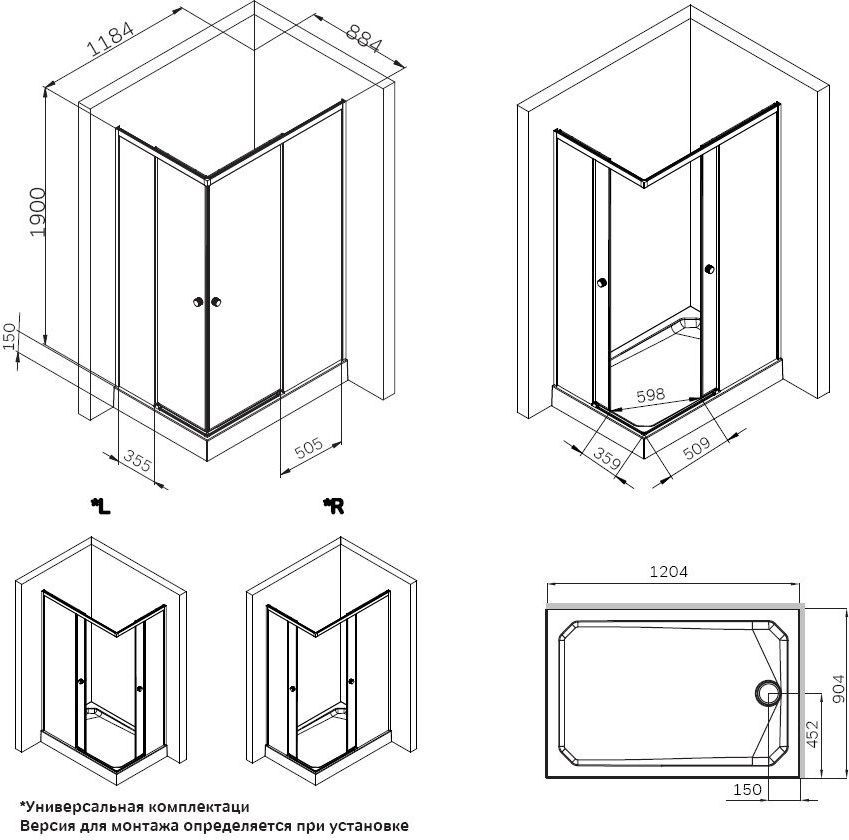 1184
884
1900
150
355
505
598
359
509
*L
*R
1204
904
452
150
*Универсальная комплектаци
Версия для монтажа определяется при установке