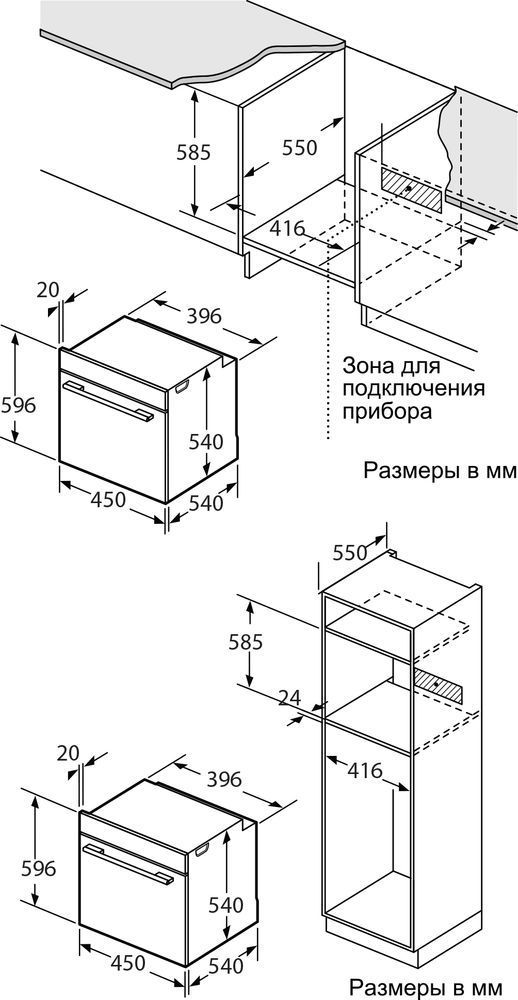 585
550
416
20
396
596
540
450
540
Зона для подключения прибора
Размеры в мм
550
585
24
416
20
396
596
540
450
540
Размеры в мм