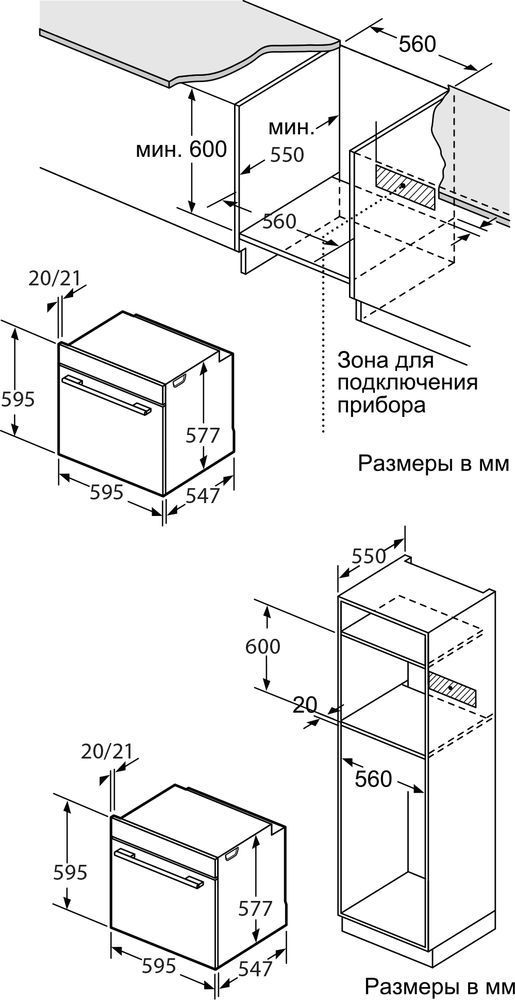 560
мин. 600
мин.
550
560
20/21
595
577
595
547
Зона для подключения прибора
Размеры в мм
550
600
20
560
20/21
595
577
595
547
Размеры в мм