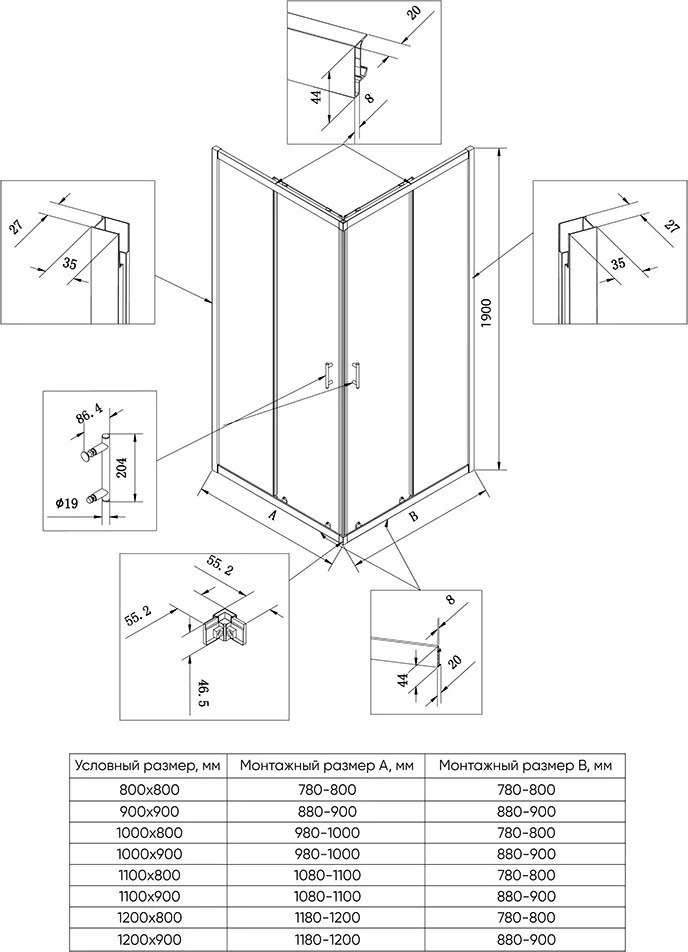 20
44
8
27
35
27
35
1900
86.4
204
Ø19
A
B
55.2
55.2
46.5
8
44
20

| Условный размер, мм | Монтажный размер А, мм | Монтажный размер В, мм |
|---|---|---|
| 800x800 | 780-800 | 780-800 |
| 900x900 | 880-900 | 880-900 |
| 1000x800 | 980-1000 | 780-800 |
| 1000x900 | 980-1000 | 880-900 |
| 1100x800 | 1080-1100 | 780-800 |
| 1100x900 | 1080-1100 | 880-900 |
| 1200x800 | 1180-1200 | 780-800 |
| 1200x900 | 1180-1200 | 880-900 |