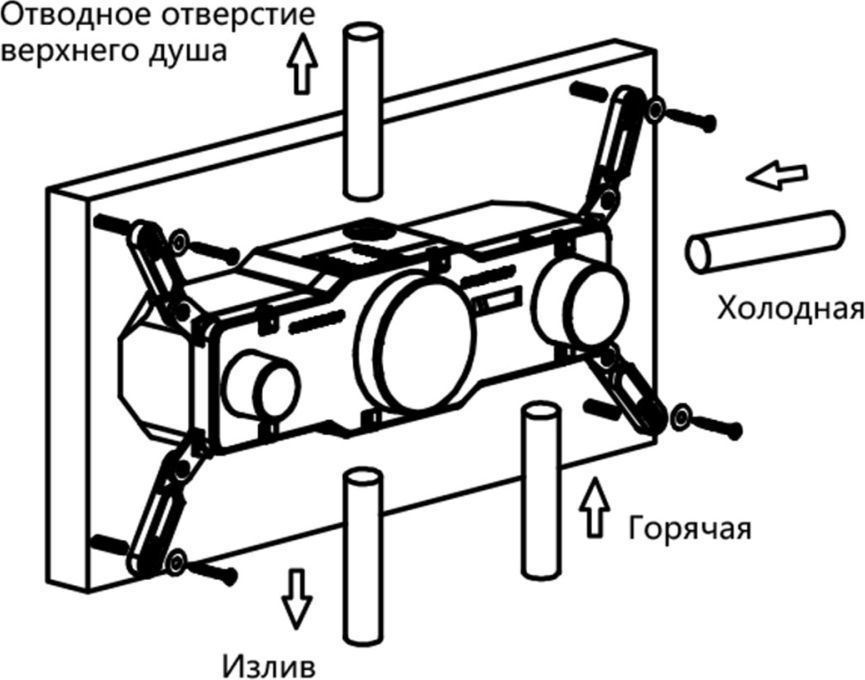 Отводное отверстие верхнего душа

Холодная

Горячая

Излив