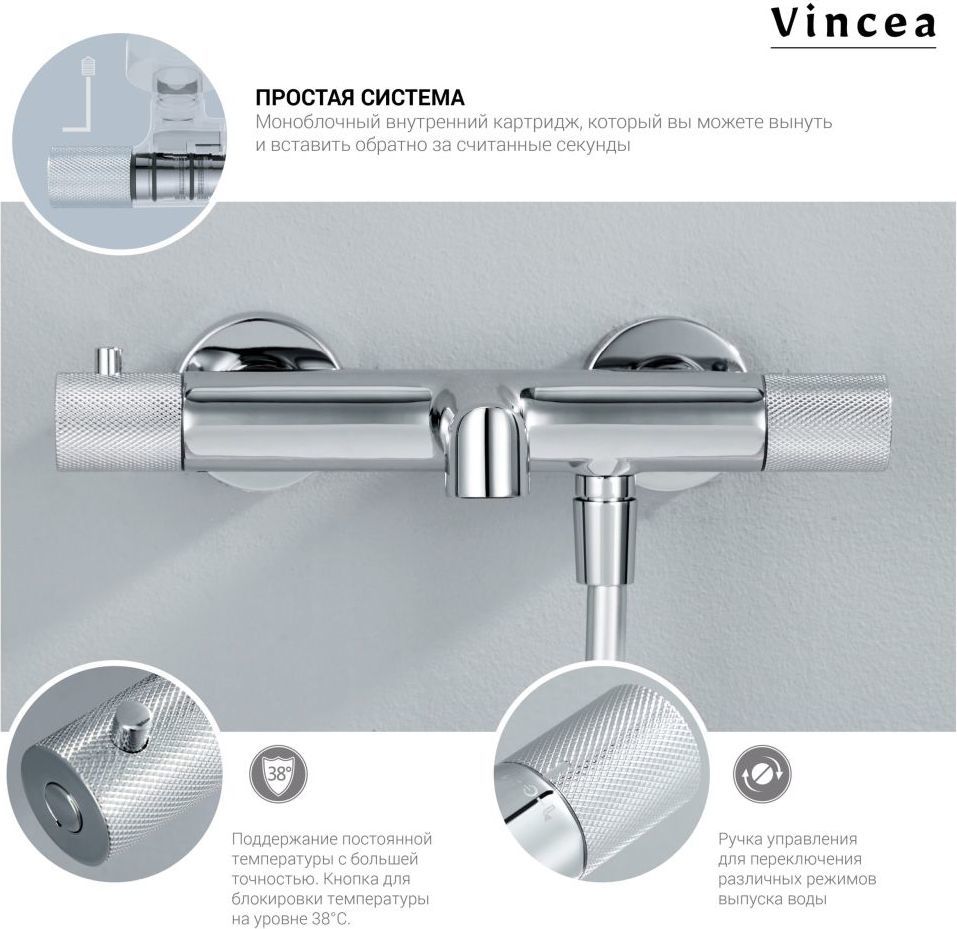 Vincea

ПРОСТАЯ СИСТЕМА
Моноблочный внутренний картридж, который вы можете вынуть и вставить обратно за считанные секунды

38°

Поддержание постоянной температуры с большей точностью. Кнопка для блокировки температуры на уровне 38°С.

Ручка управления для переключения различных режимов выпуска воды