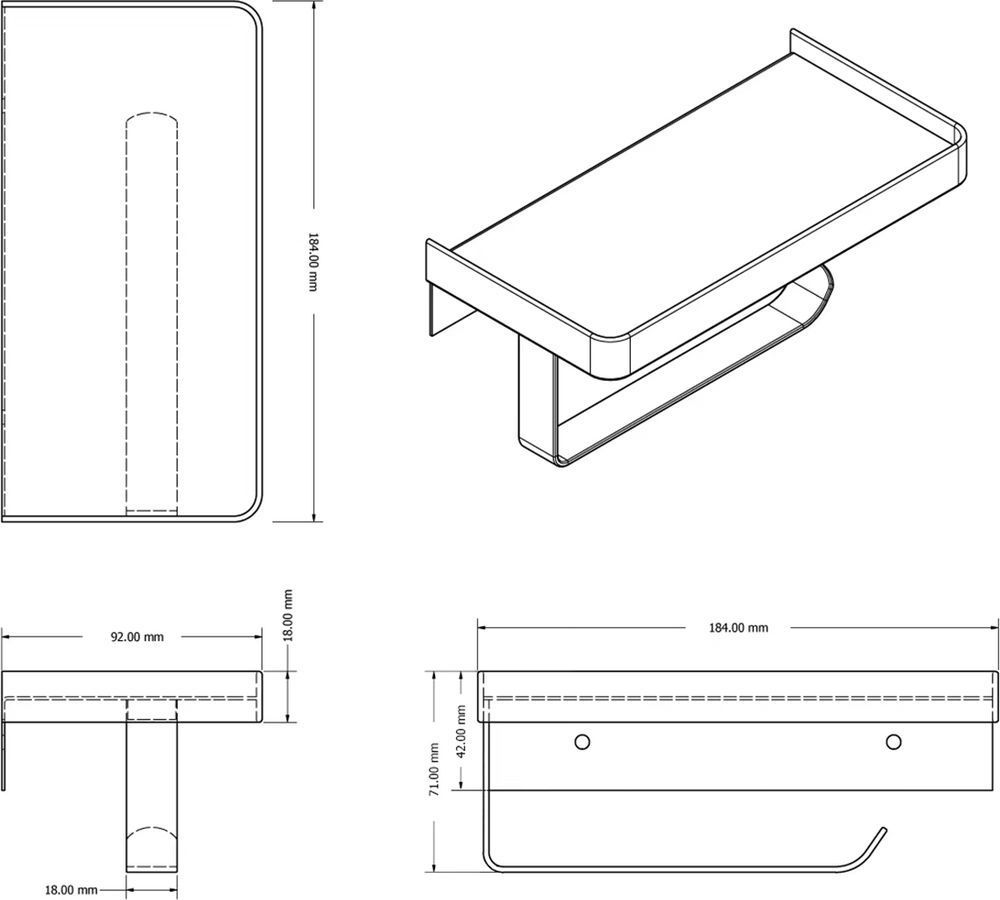 184.00 mm

92.00 mm

18.00 mm

18.00 mm

184.00 mm

71.00 mm

42.00 mm