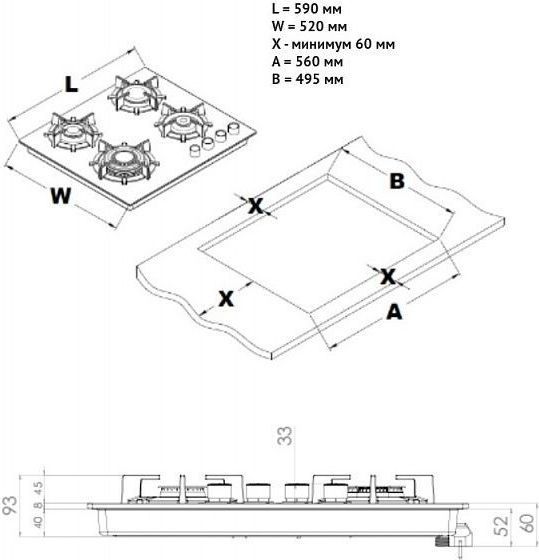 L = 590 мм
W = 520 мм
X - минимум 60 мм
A = 560 мм
B = 495 мм

L

W

B

X

X

X

A

33

93

45

8

40

52

60