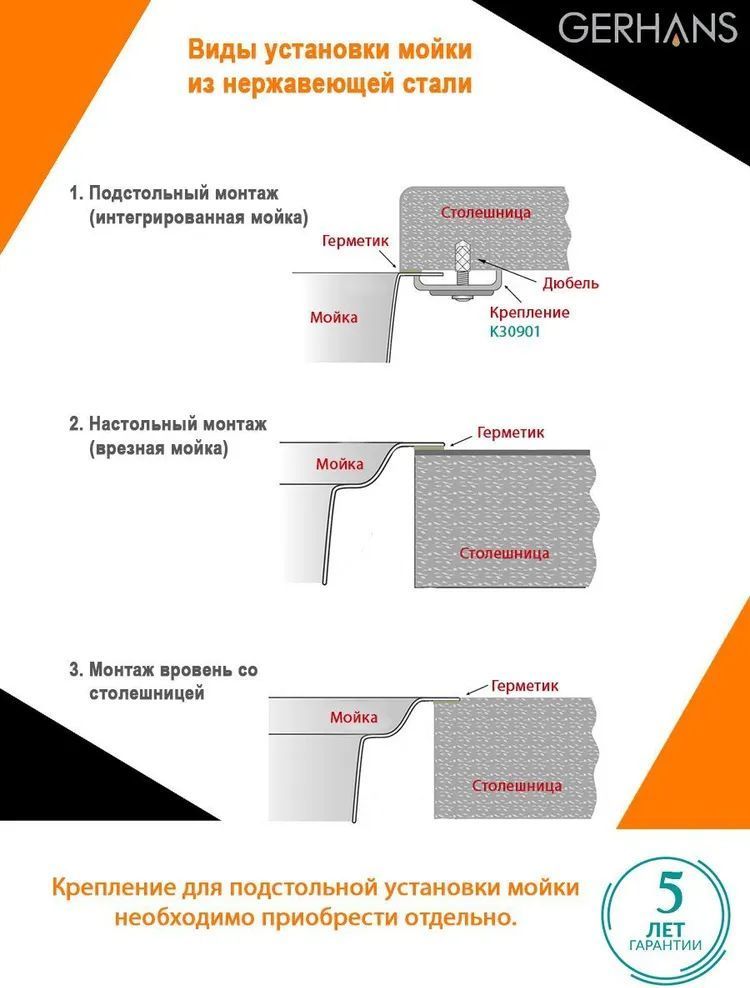 GERHANS

Виды установки мойки из нержавеющей стали

1. Подстольный монтаж (интегрированная мойка)

Столешница
Герметик
Дюбель
Мойка
Крепление K30901

2. Настольный монтаж (врезная мойка)

Герметик
Мойка
Столешница

3. Монтаж вровень со столешницей

Герметик
Мойка
Столешница

Крепление для подстольной установки мойки необходимо приобрести отдельно.

5 ЛЕТ ГАРАНТИИ