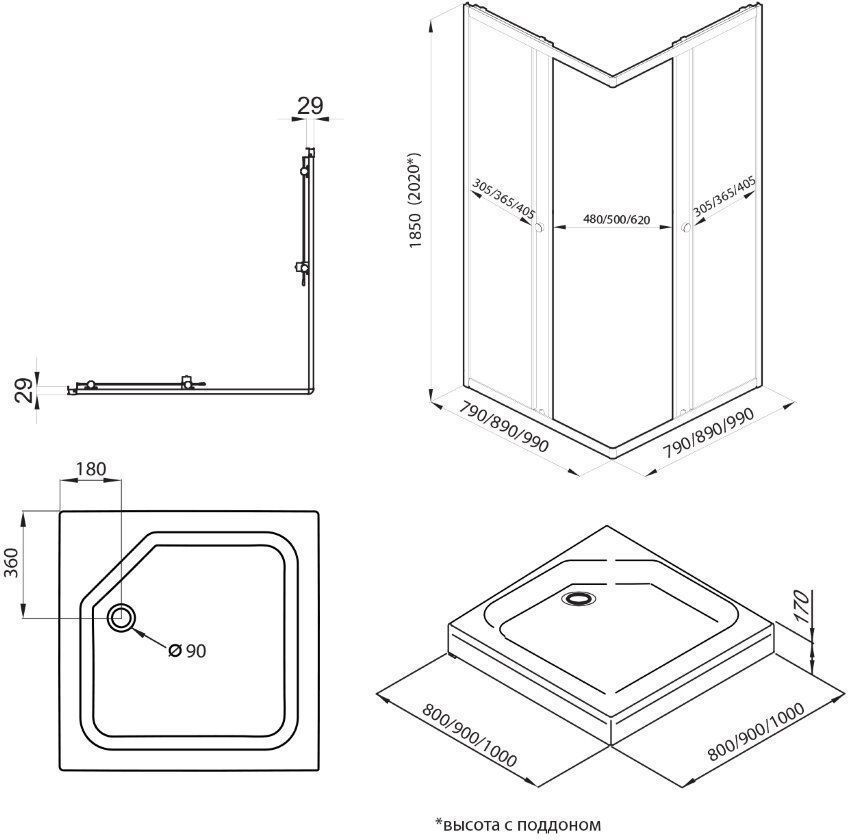 29

29

1850 (2020*)

305/365/405

480/500/620

305/365/405

790/890/990

790/890/990

180

360

Ø 90

170

800/900/1000

800/900/1000

*высота с поддоном