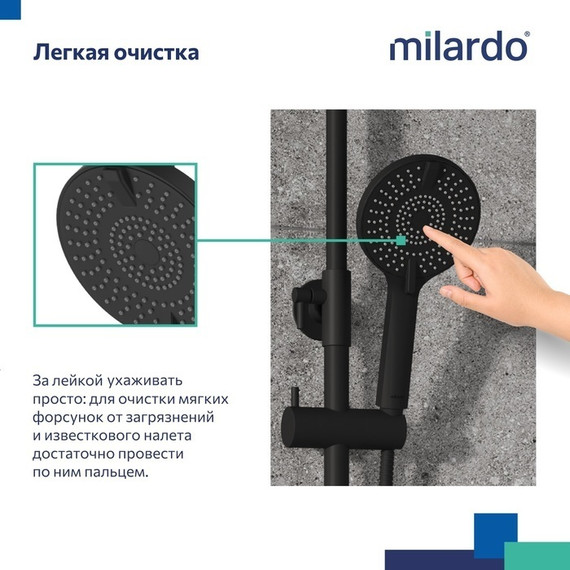 Легкая очистка

milardo®

За лейкой ухаживать просто: для очистки мягких форсунок от загрязнений и известкового налета достаточно провести по ним пальцем.