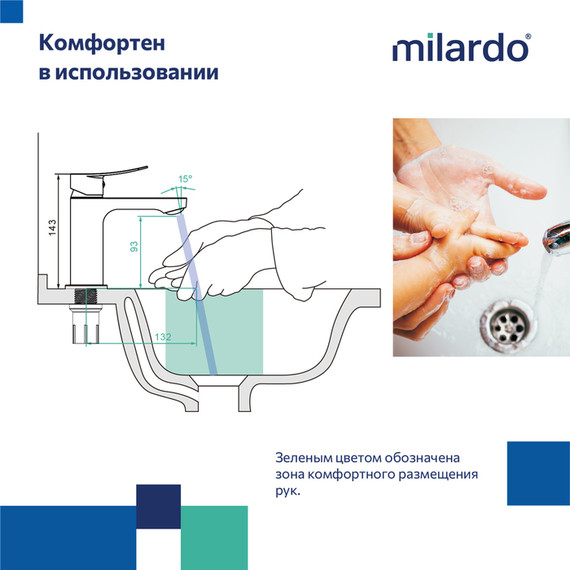 Комфортен в использовании

milardo®

15°

143

93

132

Зеленым цветом обозначена зона комфортного размещения рук.