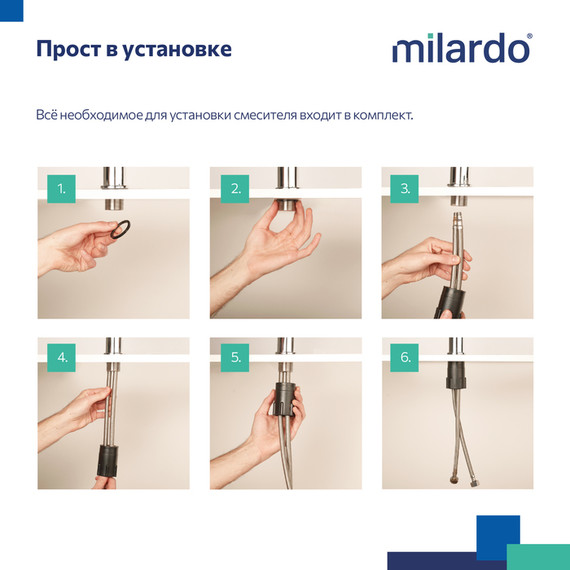 Прост в установке

milardo®

Всё необходимое для установки смесителя входит в комплект.

1.

2.

3.

4.

5.

6.