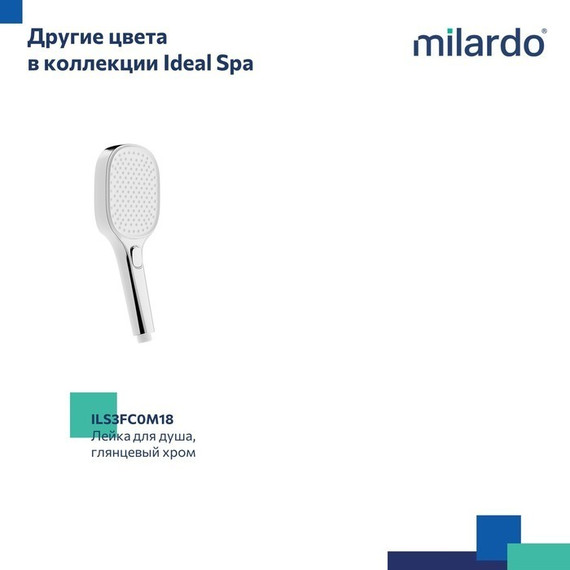 Другие цвета
в коллекции Ideal Spa

milardo®

ILS3FC0M18
Лейка для душа,
глянцевый хром