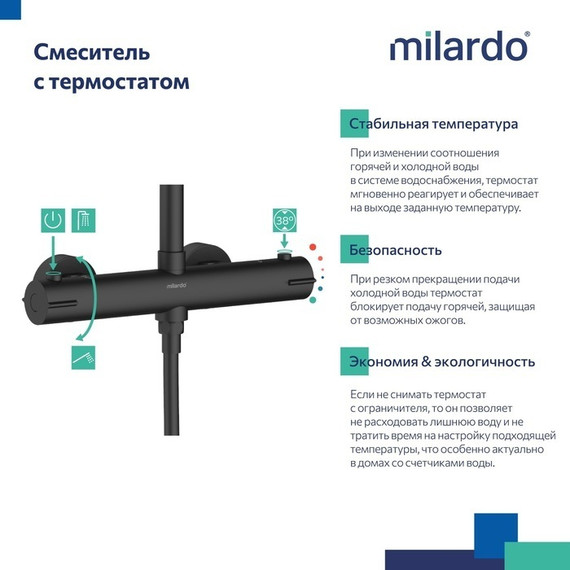 Смеситель с термостатом

milardo®

38°

milardo

Стабильная температура

При изменении соотношения горячей и холодной воды в системе водоснабжения, термостат мгновенно реагирует и обеспечивает на выходе заданную температуру.

Безопасность

При резком прекращении подачи холодной воды термостат блокирует подачу горячей, защищая от возможных ожогов.

Экономия & экологичность

Если не снимать термостат с ограничителя, то он позволяет не расходовать лишнюю воду и не тратить время на настройку подходящей температуры, что особенно актуально в домах со счетчиками воды.