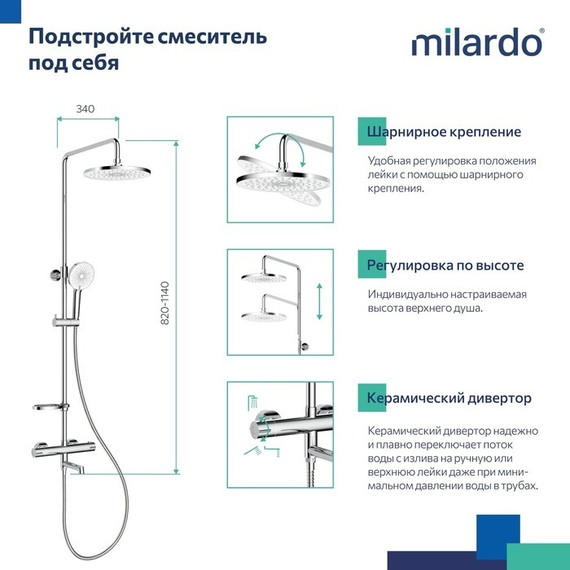 Подстройте смеситель под себя

milardo®

340

820-1140

Шарнирное крепление

Удобная регулировка положения лейки с помощью шарнирного крепления.

Регулировка по высоте

Индивидуально настраиваемая высота верхнего душа.

Керамический дивертор

Керамический дивертор надежно и плавно переключает поток воды с излива на ручную или верхнюю лейки даже при минимальном давлении воды в трубах.