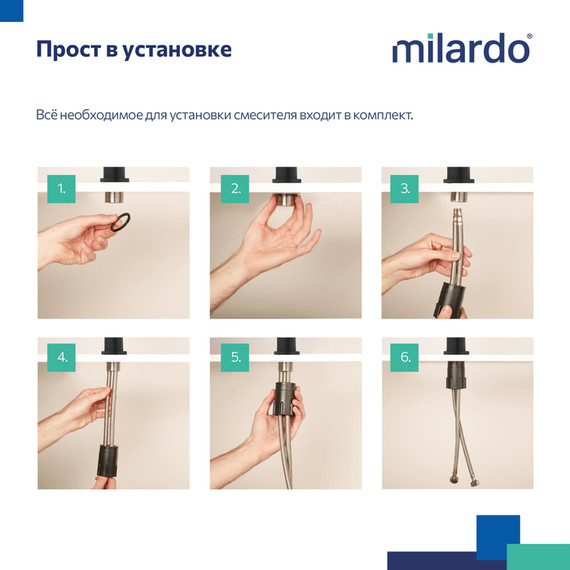 Прост в установке

milardo®

Всё необходимое для установки смесителя входит в комплект.

1.

2.

3.

4.

5.

6.