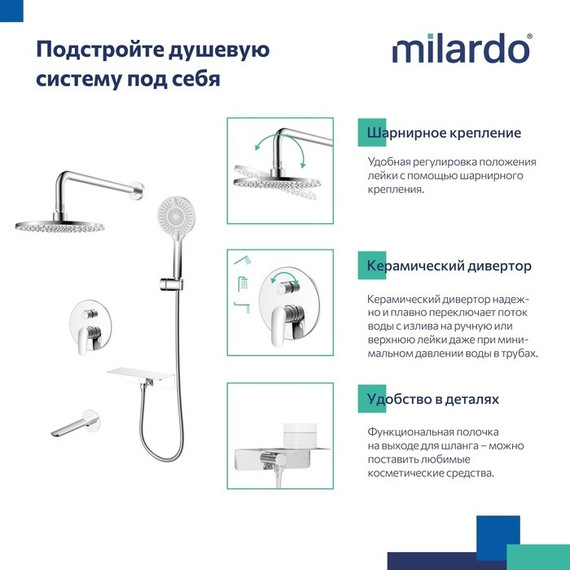 Подстройте душевую систему под себя

milardo®

Шарнирное крепление

Удобная регулировка положения лейки с помощью шарнирного крепления.

Керамический дивертор

Керамический дивертор надежно и плавно переключает поток воды с излива на ручную или верхнюю лейки даже при минимальном давлении воды в трубах.

Удобство в деталях

Функциональная полочка на выходе для шланга – можно поставить любимые косметические средства.