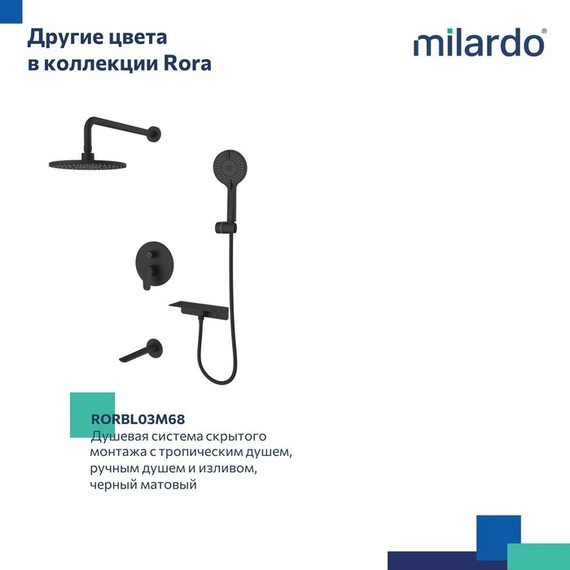 Другие цвета в коллекции Rora

milardo®

RORBL03M68
Душевая система скрытого монтажа с тропическим душем, ручным душем и изливом, черный матовый