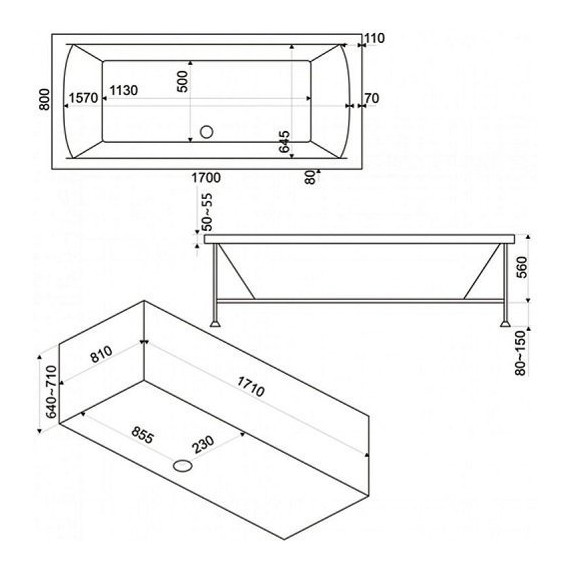 110
800
1570
1130
500
70
645
1700
80
50~55
560
80~150
810
640~710
1710
855
230