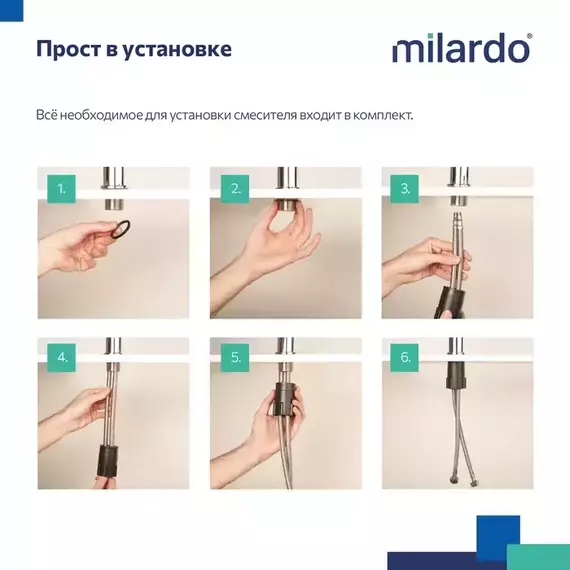 Прост в установке

milardo®

Всё необходимое для установки смесителя входит в комплект.

1.

2.

3.

4.

5.

6.