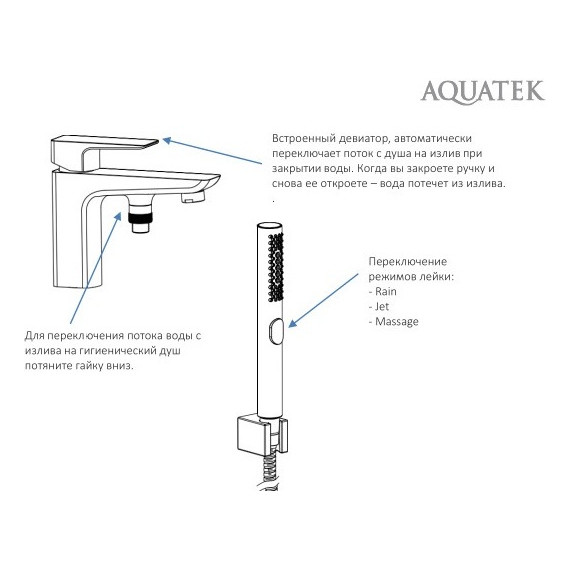 AQUATEK

Встроенный девиатор, автоматически переключает поток с душа на излив при закрытии воды. Когда вы закроете ручку и снова ее откроете – вода потечет из излива.
.

Переключение режимов лейки:
- Rain
- Jet
- Massage

Для переключения потока воды с излива на гигиенический душ потяните гайку вниз.