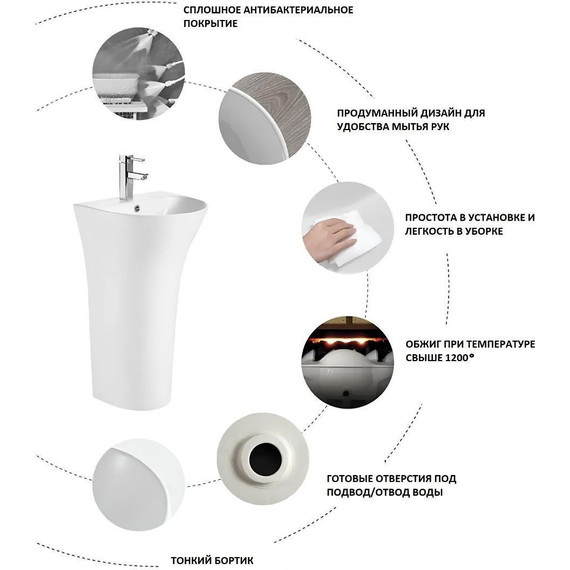 СПЛОШНОЕ АНТИБАКТЕРИАЛЬНОЕ ПОКРЫТИЕ

ПРОДУМАННЫЙ ДИЗАЙН ДЛЯ УДОБСТВА МЫТЬЯ РУК

ПРОСТОТА В УСТАНОВКЕ И ЛЕГКОСТЬ В УБОРКЕ

ОБЖИГ ПРИ ТЕМПЕРАТУРЕ СВЫШЕ 1200°

ГОТОВЫЕ ОТВЕРСТИЯ ПОД ПОДВОД/ОТВОД ВОДЫ

ТОНКИЙ БОРТИК