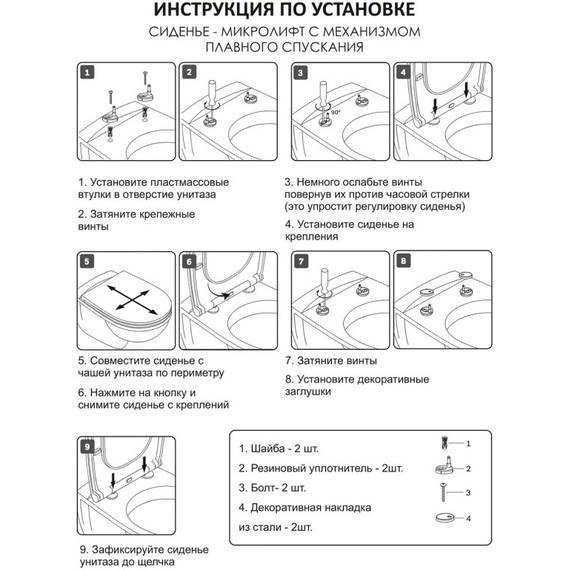 ИНСТРУКЦИЯ ПО УСТАНОВКЕ

СИДЕНЬЕ - МИКРОЛИФТ С МЕХАНИЗМОМ ПЛАВНОГО СПУСКАНИЯ

1

2

3

90°

4

1. Установите пластмассовые втулки в отверстие унитаза

2. Затяните крепежные винты

3. Немного ослабьте винты повернув их против часовой стрелки (это упростит регулировку сиденья)

4. Установите сиденье на крепления

5

6

7

8

5. Совместите сиденье с чашей унитаза по периметру

6. Нажмите на кнопку и снимите сиденье с креплений

7. Затяните винты

8. Установите декоративные заглушки

9

9. Зафиксируйте сиденье унитаза до щелчка

1. Шайба - 2 шт.

2. Резиновый уплотнитель - 2шт.

3. Болт- 2 шт.

4. Декоративная накладка из стали - 2шт.

1

2

3

4