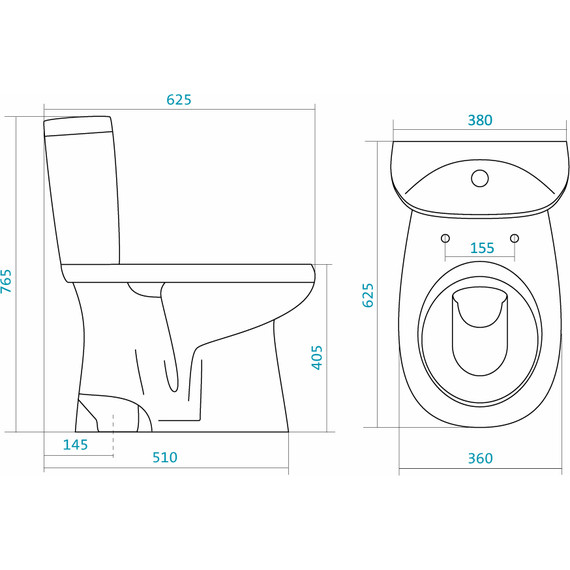 625
765
405
145
510
380
155
625
360