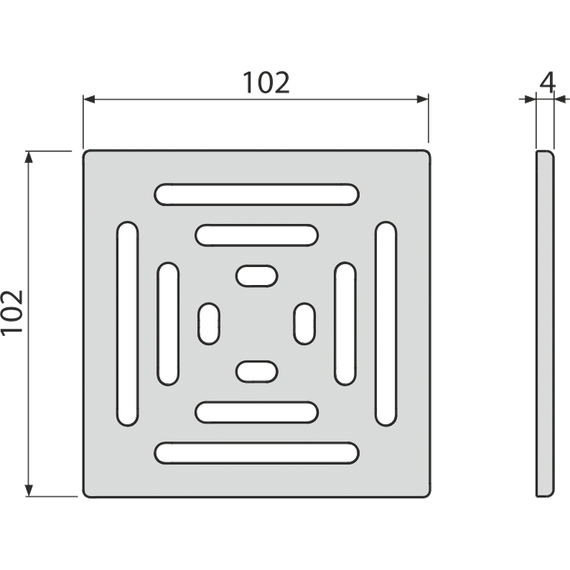 102

4

102