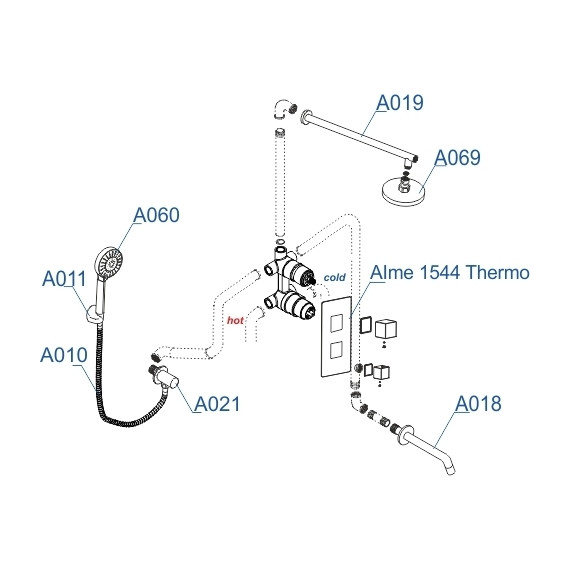 A019

A069

A060

A011

cold

Alme 1544 Thermo

hot

A010

A021

A018