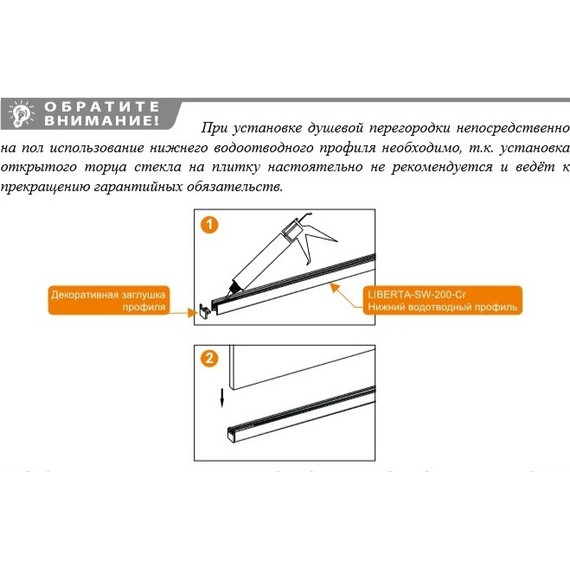 ОБРАТИТЕ ВНИМАНИЕ!

При установке душевой перегородки непосредственно на пол использование нижнего водоотводного профиля необходимо, т.к. установка открытого торца стекла на плитку настоятельно не рекомендуется и ведёт к прекращению гарантийных обязательств.

1

Декоративная заглушка профиля

LIBERTA-SW-200-Cr
Нижний водотводный профиль

2