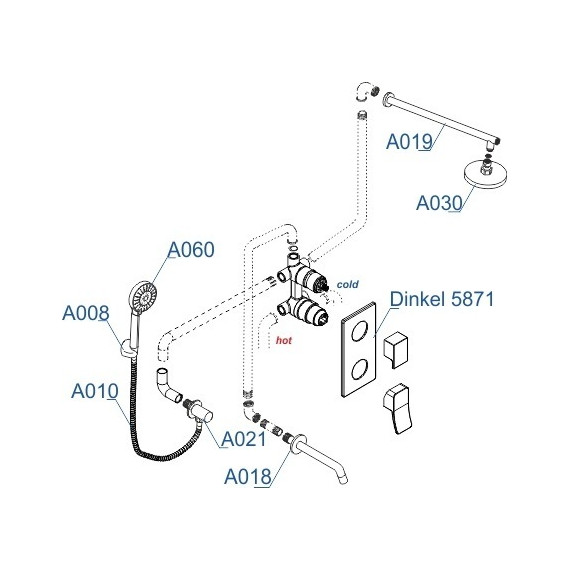 A019

A030

A060

cold

Dinkel 5871

A008

hot

A010

A021

A018