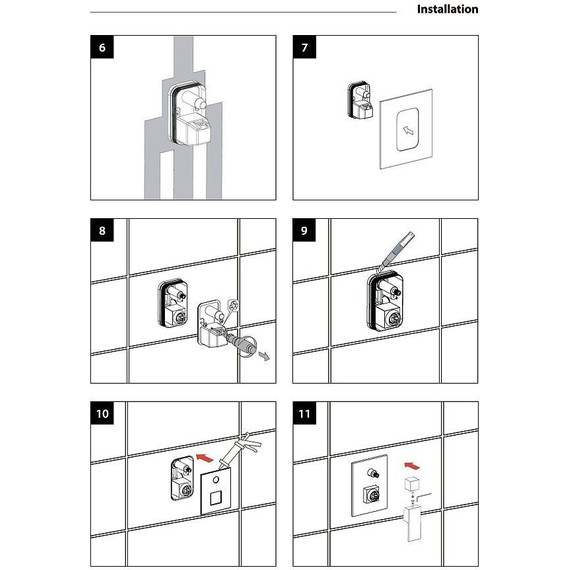 Installation

6

7

8

9

10

11