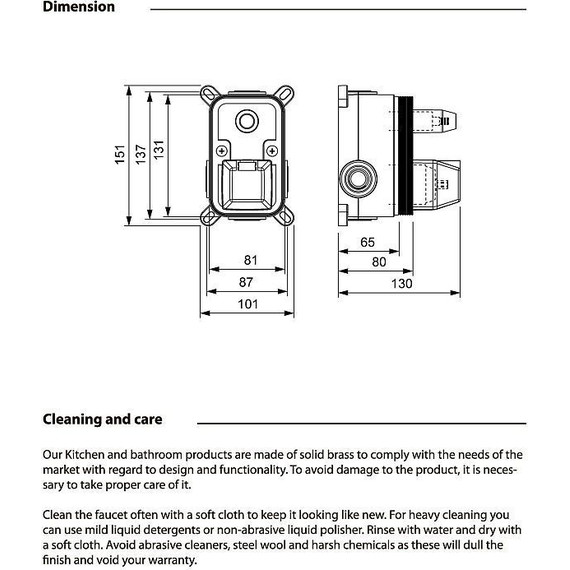 Dimension

151
137
131
81
87
101
65
80
130

Cleaning and care

Our Kitchen and bathroom products are made of solid brass to comply with the needs of the market with regard to design and functionality. To avoid damage to the product, it is necessary to take proper care of it.

Clean the faucet often with a soft cloth to keep it looking like new. For heavy cleaning you can use mild liquid detergents or non-abrasive liquid polisher. Rinse with water and dry with a soft cloth. Avoid abrasive cleaners, steel wool and harsh chemicals as these will dull the finish and void your warranty.