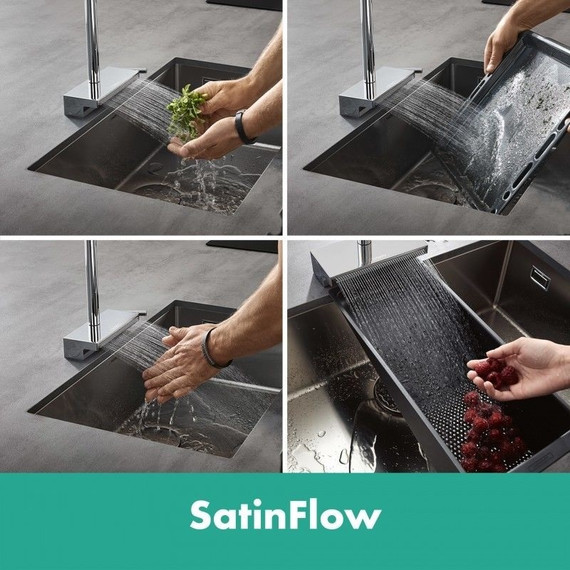 SatinFlow