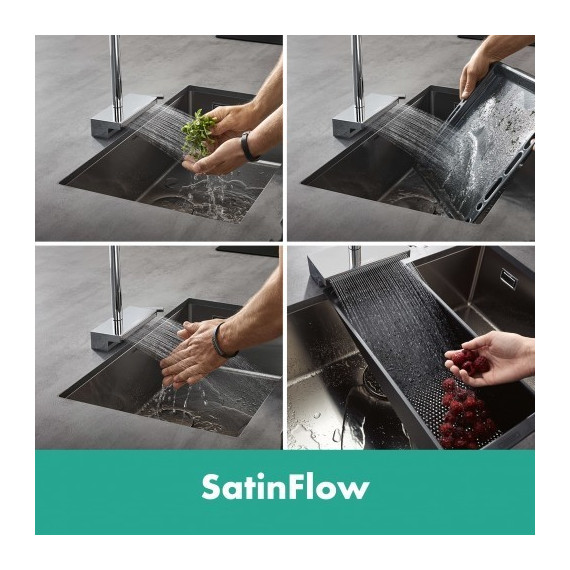 SatinFlow