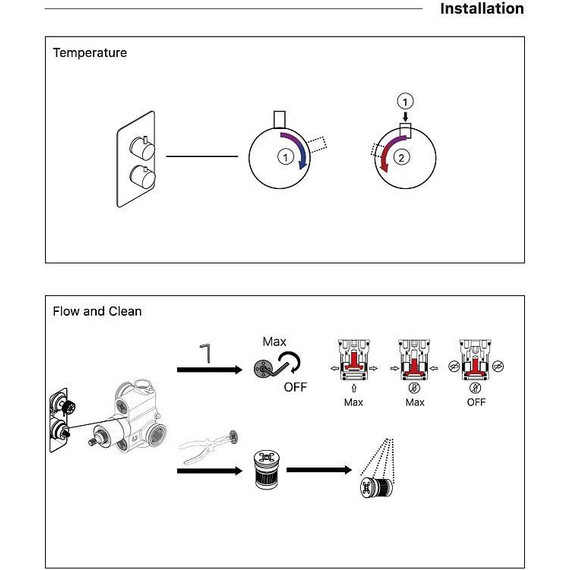 Installation

Temperature

1

1

2

Flow and Clean

Max

OFF

Max

Max

OFF