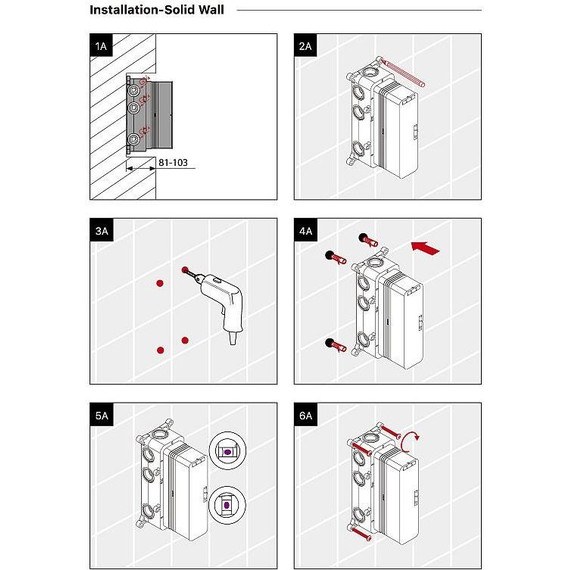 Installation-Solid Wall

1A

81-103

2A

3A

4A

5A

6A