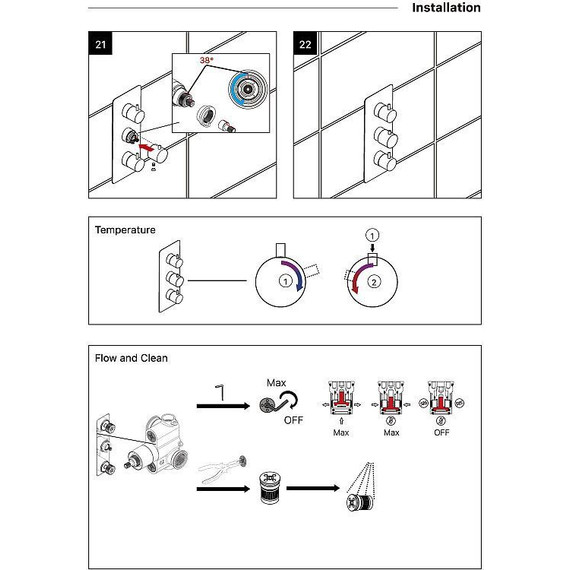 Installation

21

38°

22

Temperature

1

1

2

Flow and Clean

Max

OFF

Max

Max

OFF