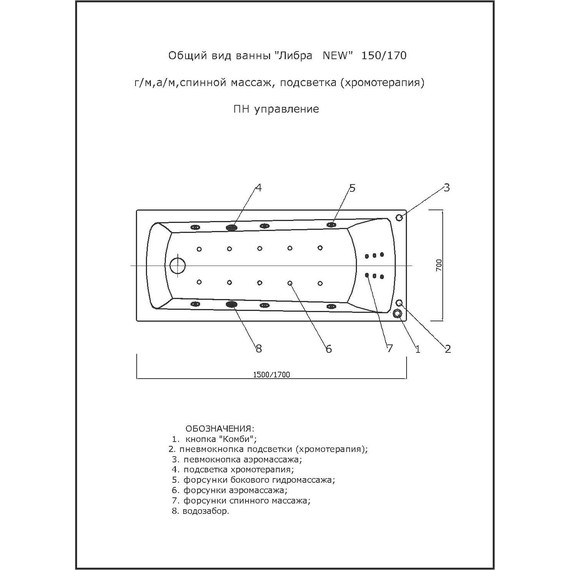 Общий вид ванны "Либра NEW" 150/170

г/м,а/м,спинной массаж, подсветка (хромотерапия)

ПН управление

4

5

3

700

8

6

7

1

2

1500/1700

ОБОЗНАЧЕНИЯ:
1. кнопка "Комби";
2. пневмокнопка подсветки (хромотерапия);
3. певмокнопка аэромассажа;
4. подсветка хромотерапия;
5. форсунки бокового гидромассажа;
6. форсунки аэромассажа;
7. форсунки спинного массажа;
8. водозабор.