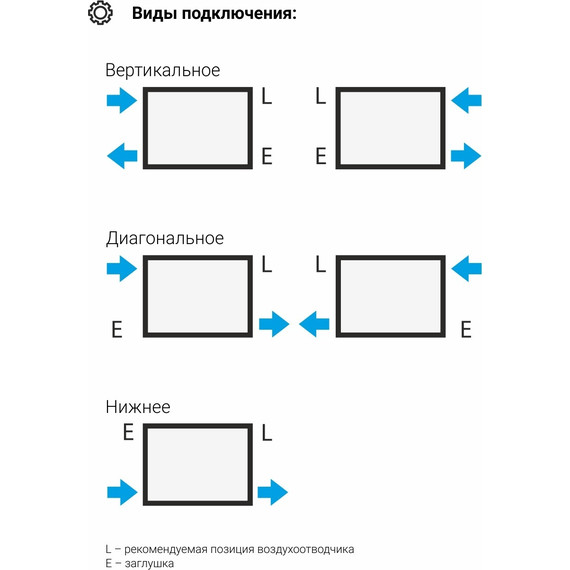 Виды подключения:

Вертикальное

L

E

L

E

Диагональное

L

E

L

E

Нижнее

E

L

L – рекомендуемая позиция воздухоотводчика
E – заглушка