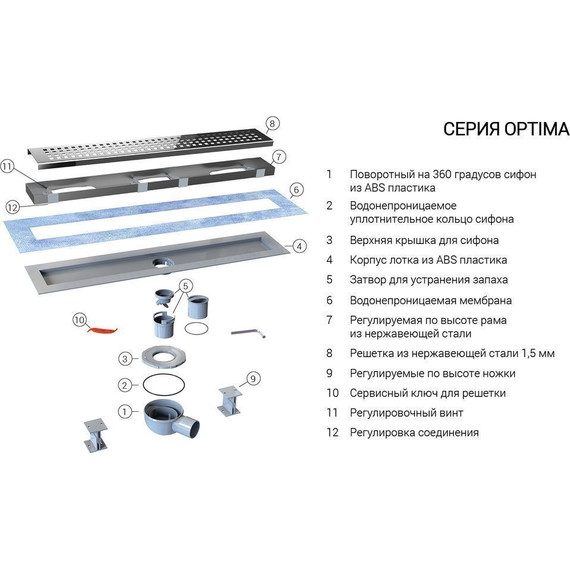 8
7
11
6
12
4
5
10
3
2
9
1

СЕРИЯ OPTIMA

1 Поворотный на 360 градусов сифон из ABS пластика
2 Водонепроницаемое уплотнительное кольцо сифона
3 Верхняя крышка для сифона
4 Корпус лотка из ABS пластика
5 Затвор для устранения запаха
6 Водонепроницаемая мембрана
7 Регулируемая по высоте рама из нержавеющей стали
8 Решетка из нержавеющей стали 1,5 мм
9 Регулируемые по высоте ножки
10 Сервисный ключ для решетки
11 Регулировочный винт
12 Регулировка соединения