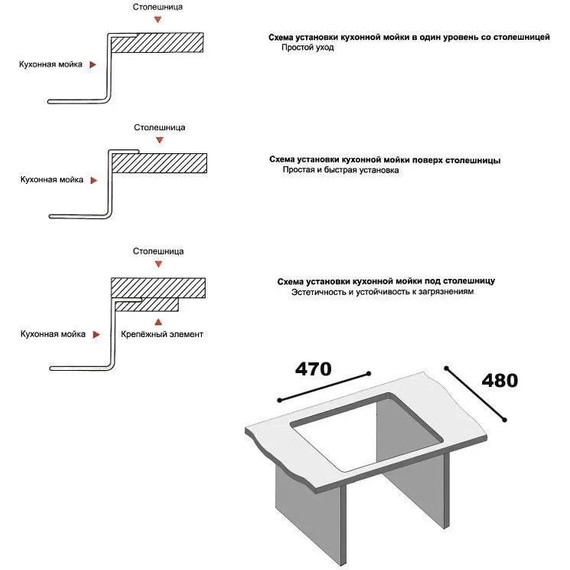 Столешница

Кухонная мойка

Схема установки кухонной мойки в один уровень со столешницей
Простой уход

Столешница

Кухонная мойка

Схема установки кухонной мойки поверх столешницы
Простая и быстрая установка

Столешница

Кухонная мойка

Крепёжный элемент

Схема установки кухонной мойки под столешницу
Эстетичность и устойчивость к загрязнениям

470

480