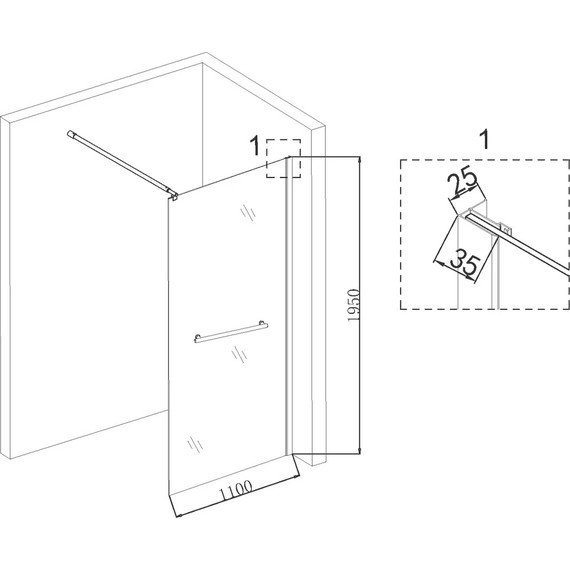 1

1950

1100

1

25

35