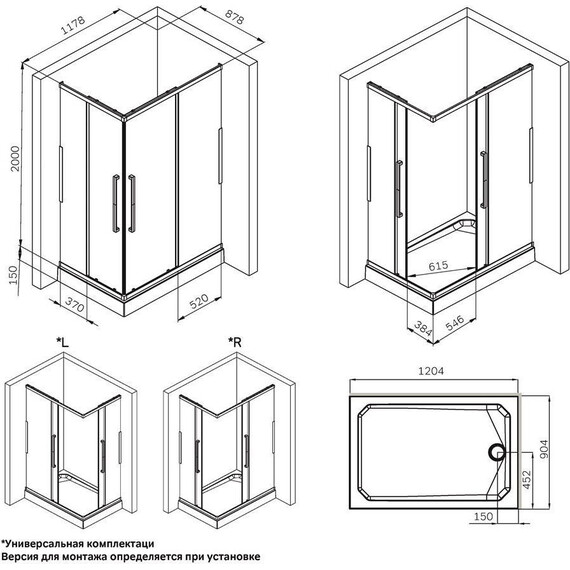 1178
878
2000
150
370
520
615
384
546
*L
*R
1204
904
452
150
*Универсальная комплектаци
Версия для монтажа определяется при установке